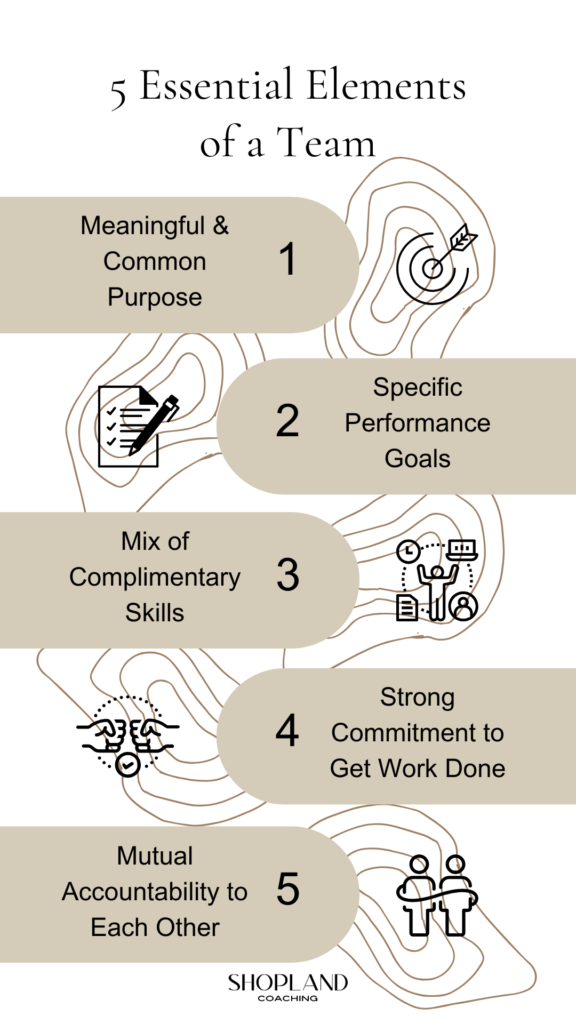 5 Essential Elements of a Team

Meaningful & Common Purpose 1

2 Specific Performance Goals

Mix of Complimentary Skills 3

4 Strong Commitment to Get Work Done

Mutual Accountability to Each Other 5

SHOPLAND
COACHING